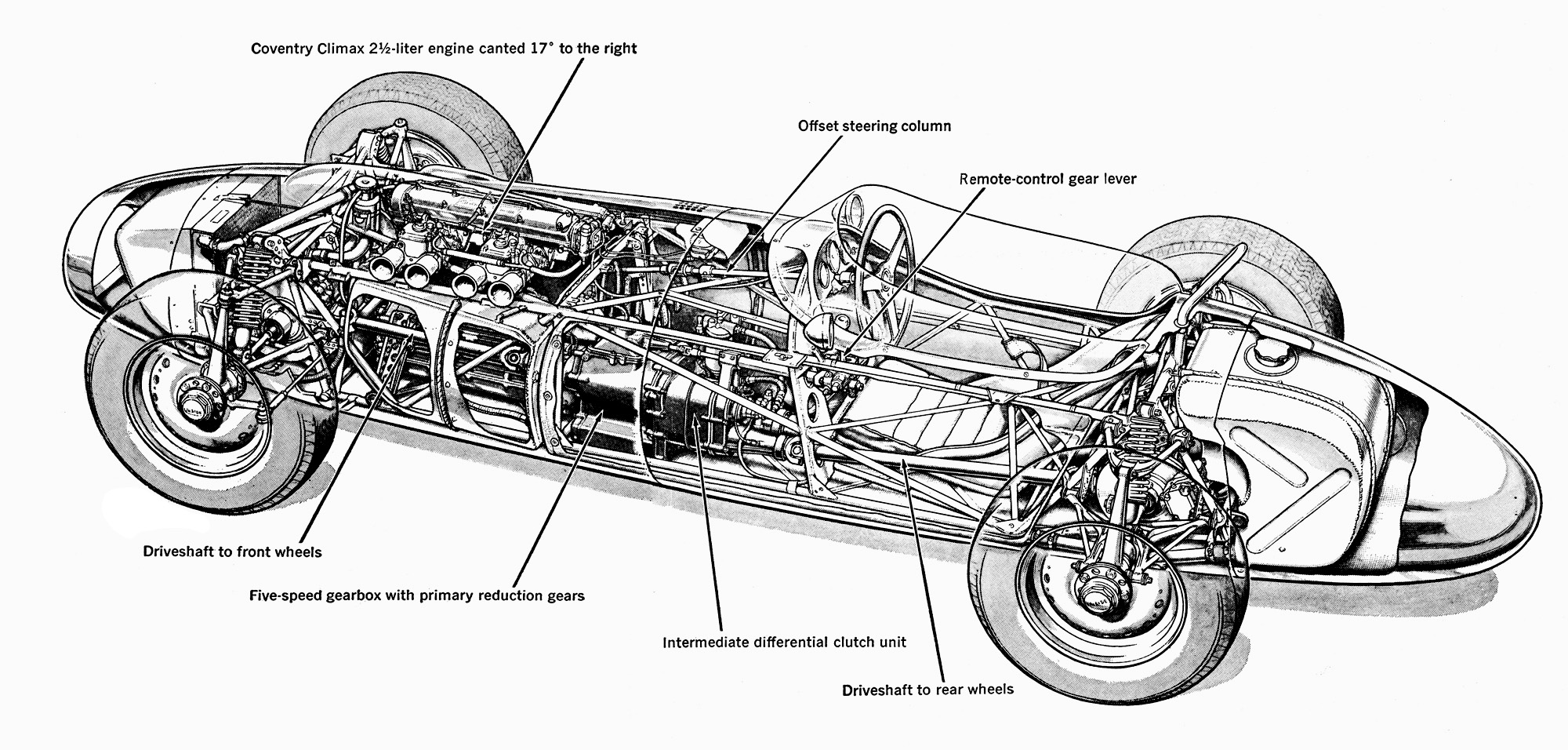 Coventry Climax 2½-liter engine canted 17° to the right

Offset steering column

Remote-control gear lever

Driveshaft to front wheels

Five-speed gearbox with primary reduction gears

Intermediate differential clutch unit

Driveshaft to rear wheels